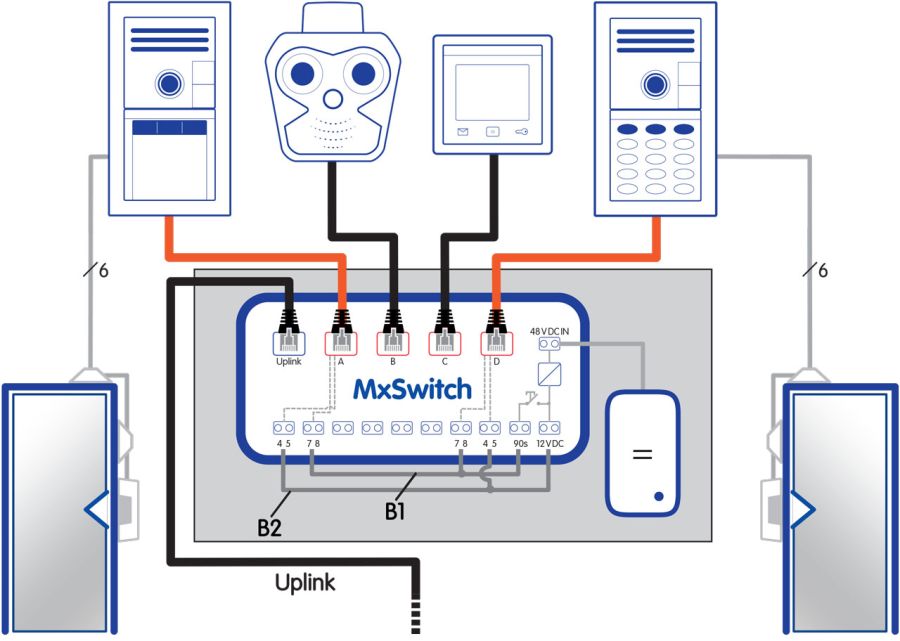 6

6

Uplink

A

B

C

D

48 V DC IN

MxSwitch

4 5

7 8

7 8

4 5

90s

12 V DC

=

B2

B1

Uplink