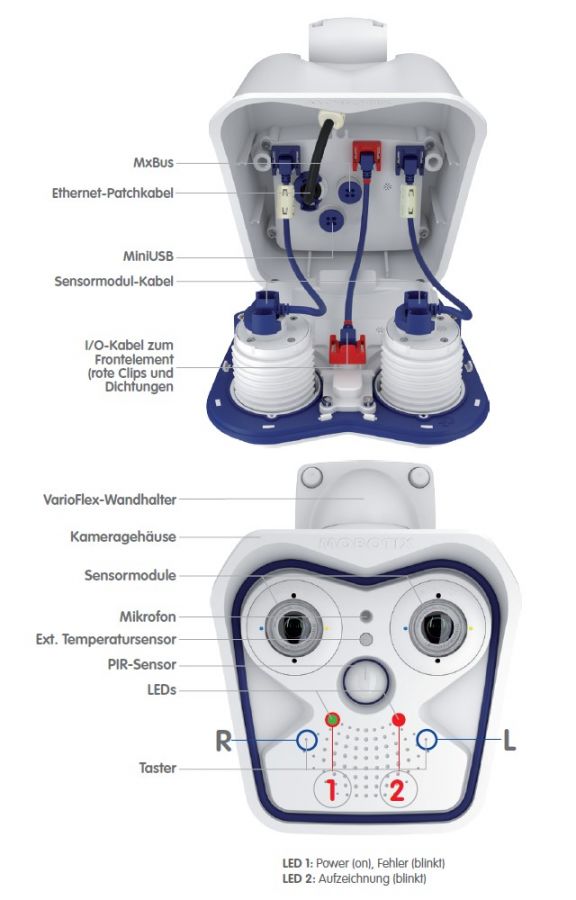 MxBus
Ethernet-Patchkabel
MiniUSB
Sensormodul-Kabel
I/O-Kabel zum Frontelement (rote Clips und Dichtungen

VarioFlex-Wandhalter
Kameragehäuse
MOBOTIX
Sensormodule
Mikrofon
Ext. Temperatursensor
PIR-Sensor
LEDs
R
L
Taster
1
2

LED 1: Power (on), Fehler (blinkt)
LED 2: Aufzeichnung (blinkt)