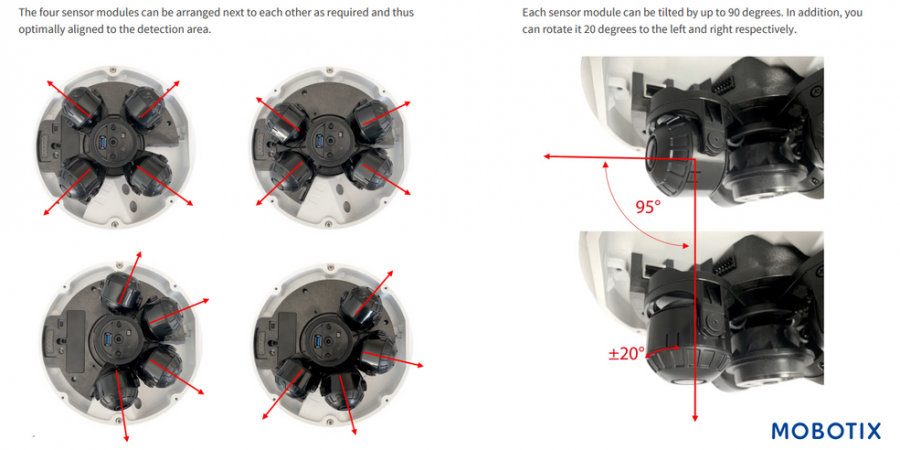 The four sensor modules can be arranged next to each other as required and thus optimally aligned to the detection area.

Each sensor module can be tilted by up to 90 degrees. In addition, you can rotate it 20 degrees to the left and right respectively.

95°

±20°

MOBOTIX